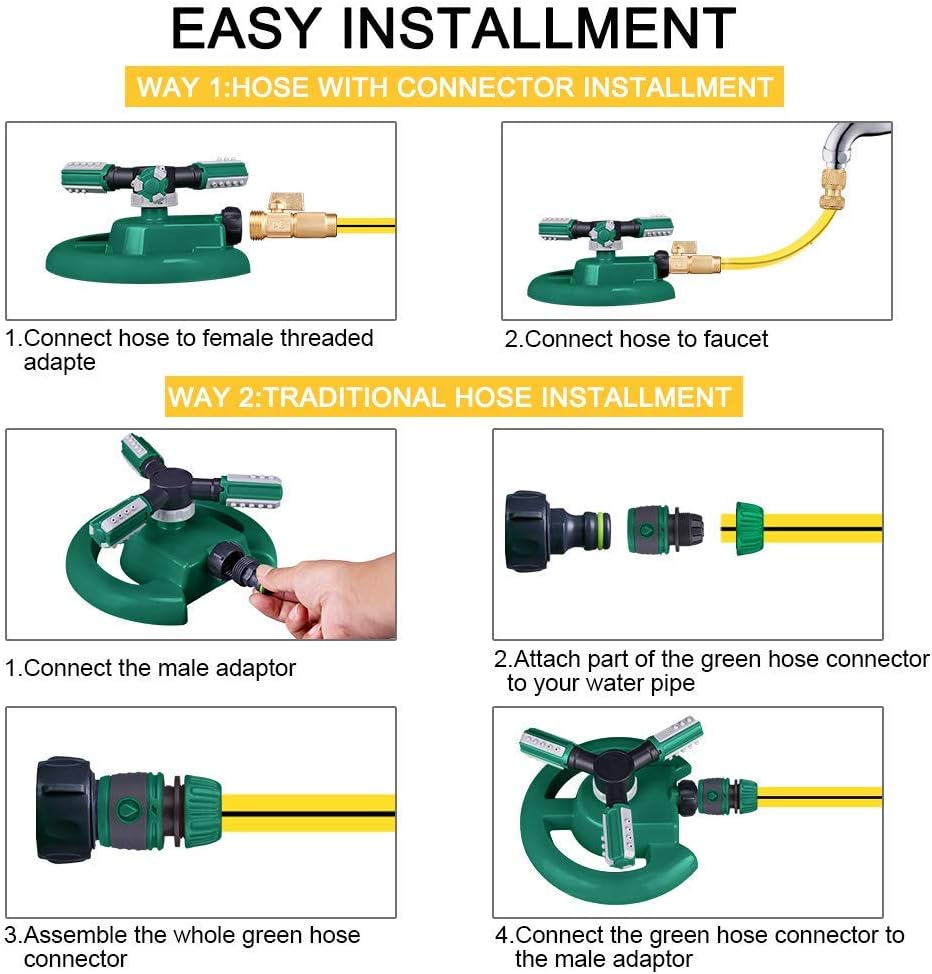 EASY INSTALLMENT

WAY 1:HOSE WITH CONNECTOR INSTALLMENT

1.Connect hose to female threaded adapte

2.Connect hose to faucet

WAY 2:TRADITIONAL HOSE INSTALLMENT

1.Connect the male adaptor

2.Attach part of the green hose connector to your water pipe

3.Assemble the whole green hose connector

4.Connect the green hose connector to the male adaptor