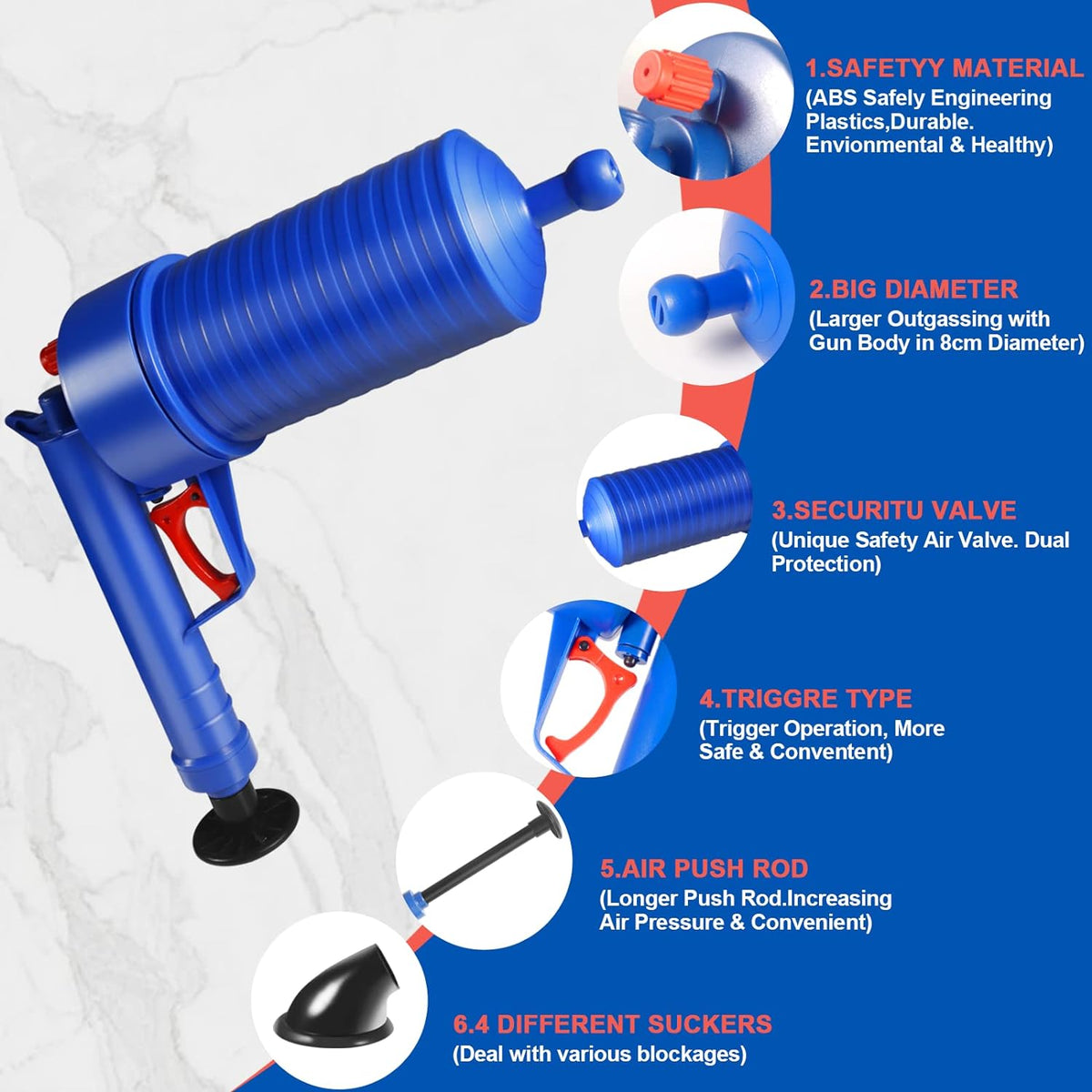 1.SAFETYY MATERIAL
(ABS Safely Engineering Plastics,Durable. Envionmental & Healthy)

2.BIG DIAMETER
(Larger Outgassing with Gun Body in 8cm Diameter)

3.SECURITU VALVE
(Unique Safety Air Valve. Dual Protection)

4.TRIGGRE TYPE
(Trigger Operation, More Safe & Conventent)

5.AIR PUSH ROD
(Longer Push Rod.Increasing Air Pressure & Convenient)

6.4 DIFFERENT SUCKERS
(Deal with various blockages)