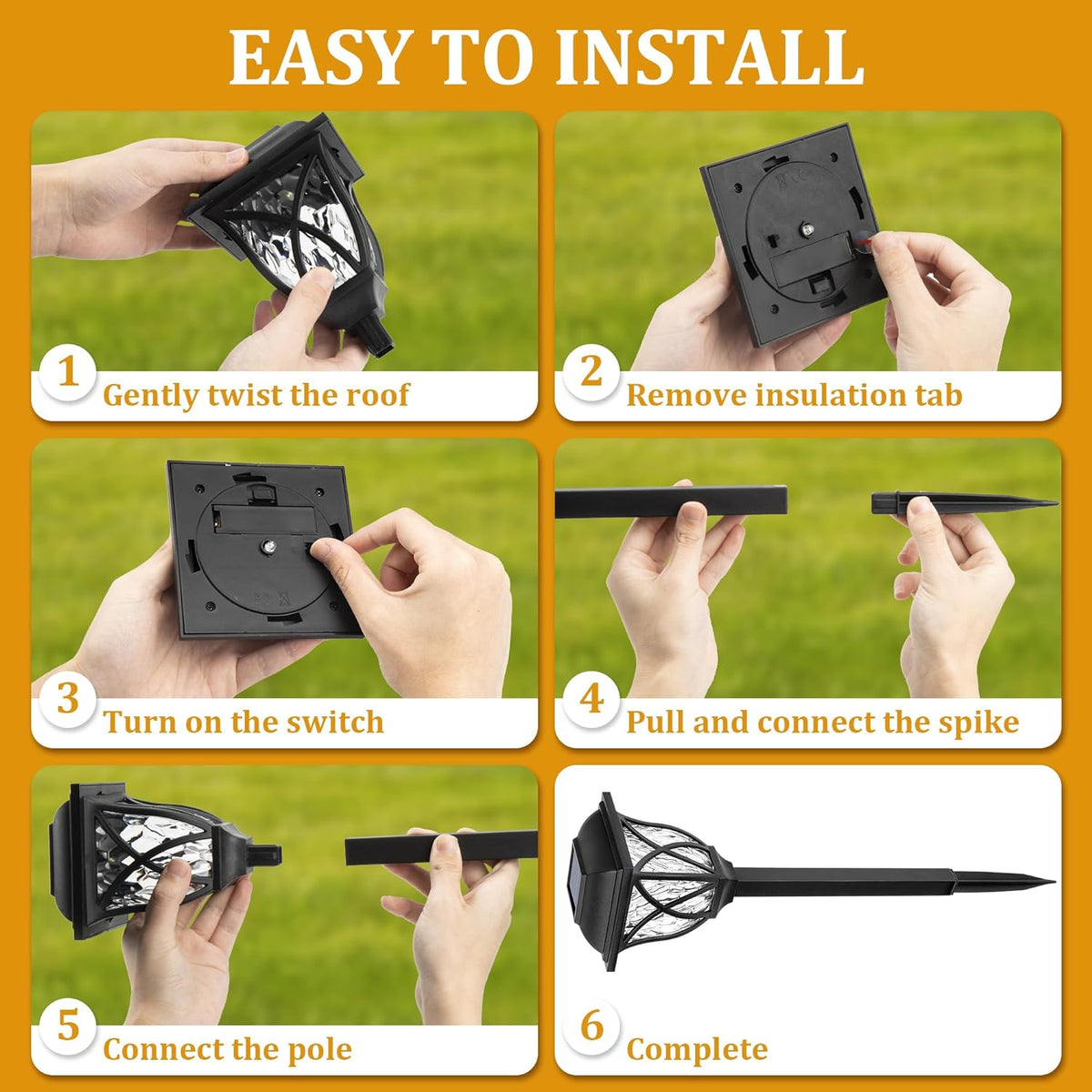 EASY TO INSTALL

1 Gently twist the roof

2 Remove insulation tab

3 Turn on the switch

4 Pull and connect the spike

5 Connect the pole

6 Complete