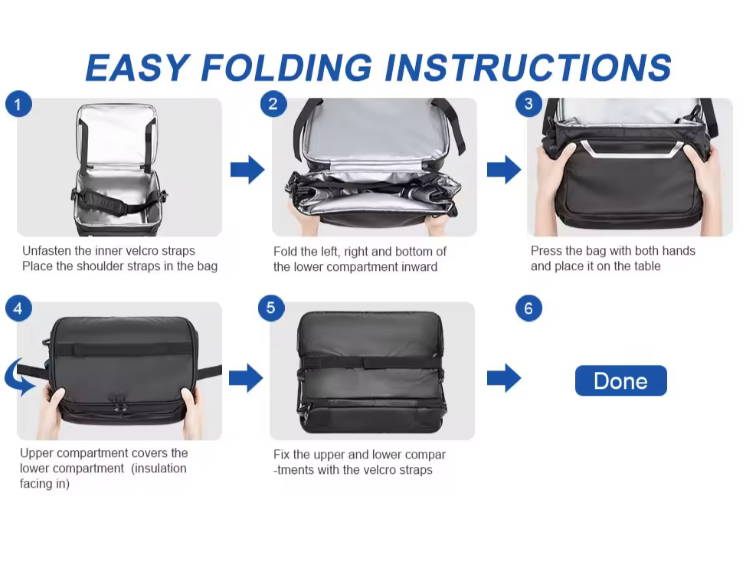 EASY FOLDING INSTRUCTIONS

1

Unfasten the inner velcro straps
Place the shoulder straps in the bag

2

Fold the left, right and bottom of the lower compartment inward

3

Press the bag with both hands and place it on the table

4

Upper compartment covers the lower compartment (insulation facing in)

5

Fix the upper and lower compar -tments with the velcro straps

6

Done