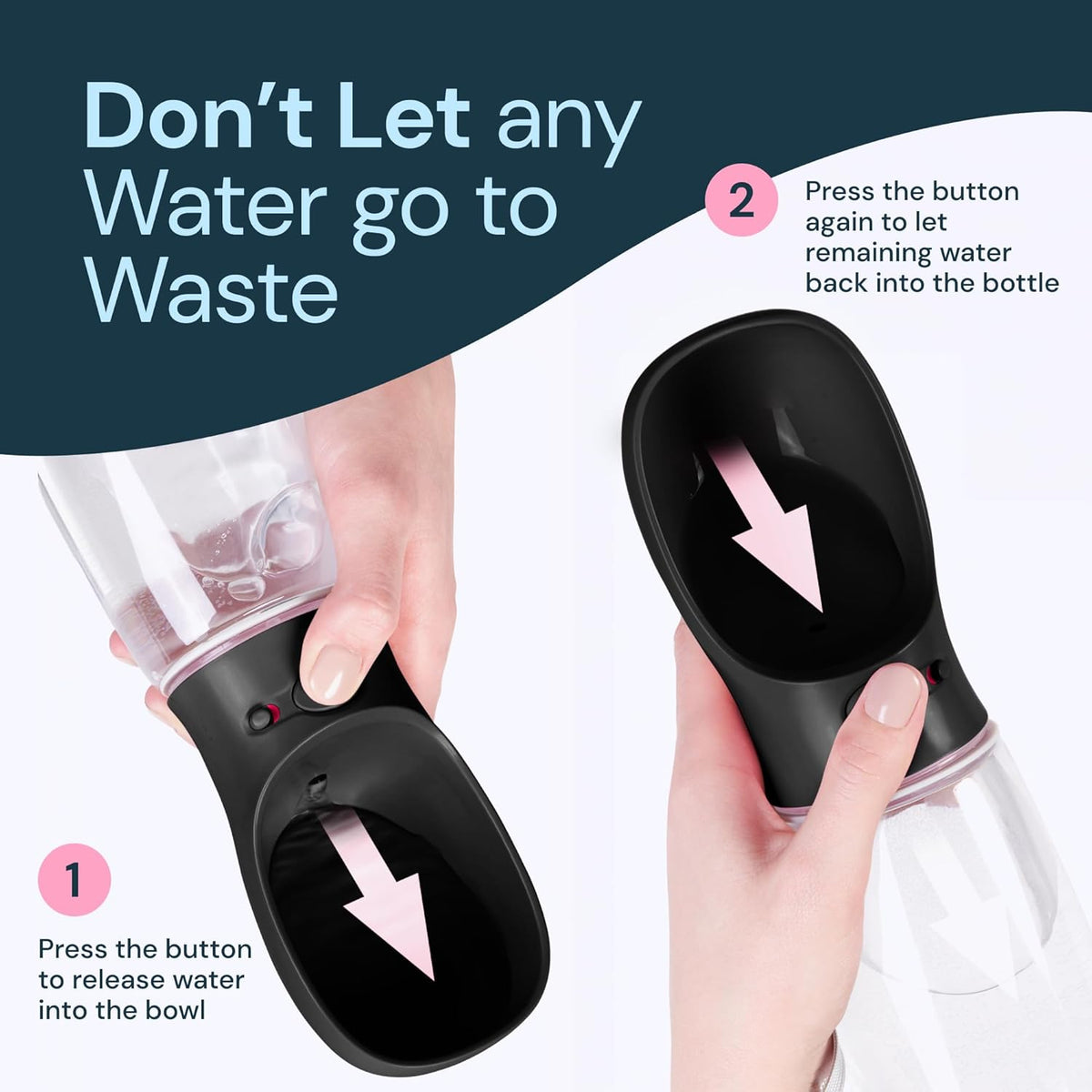 Don't Let any Water go to Waste

2

Press the button again to let remaining water back into the bottle

1

Press the button to release water into the bowl