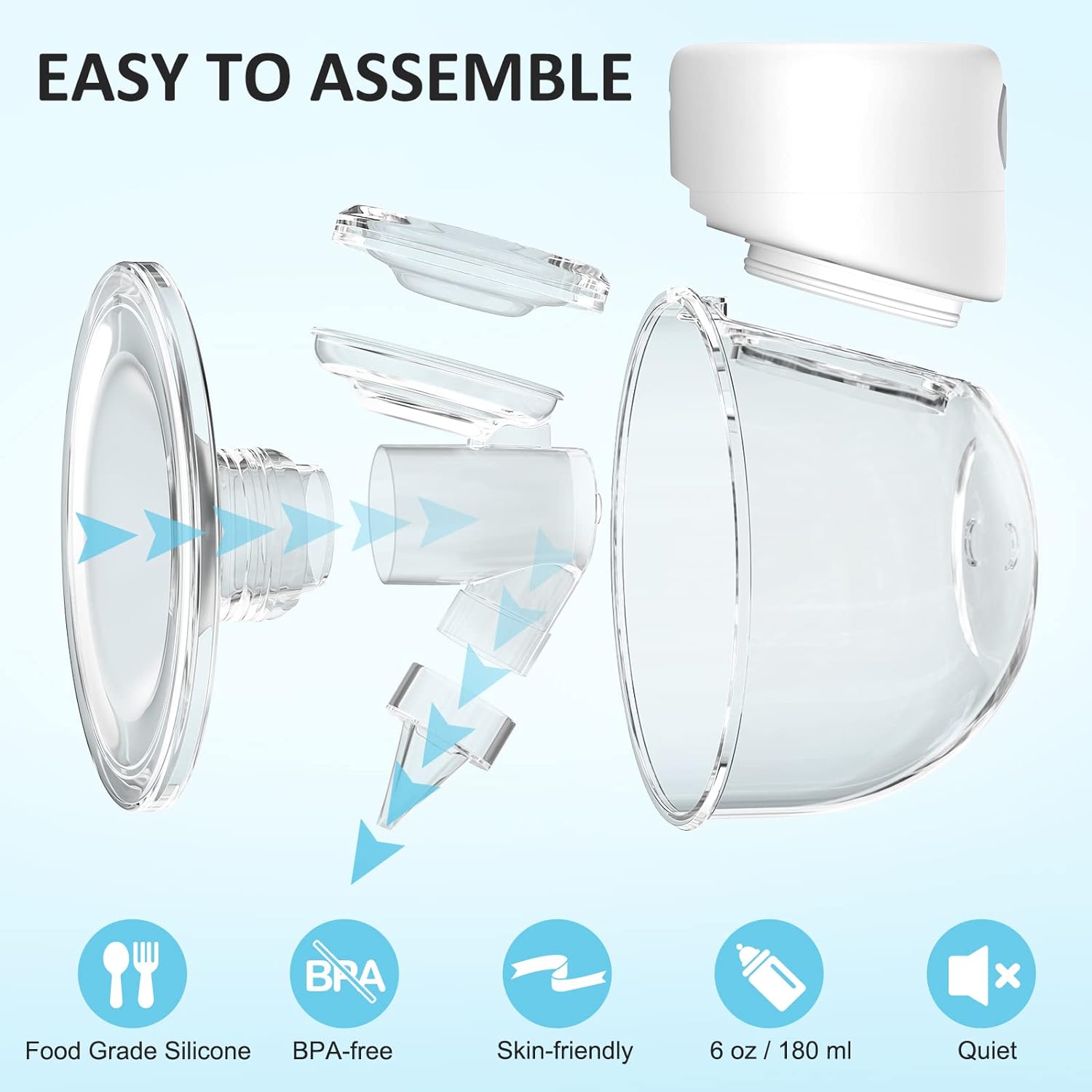 EASY TO ASSEMBLE

BPA

Food Grade Silicone

BPA-free

Skin-friendly

6 oz / 180 ml

Quiet