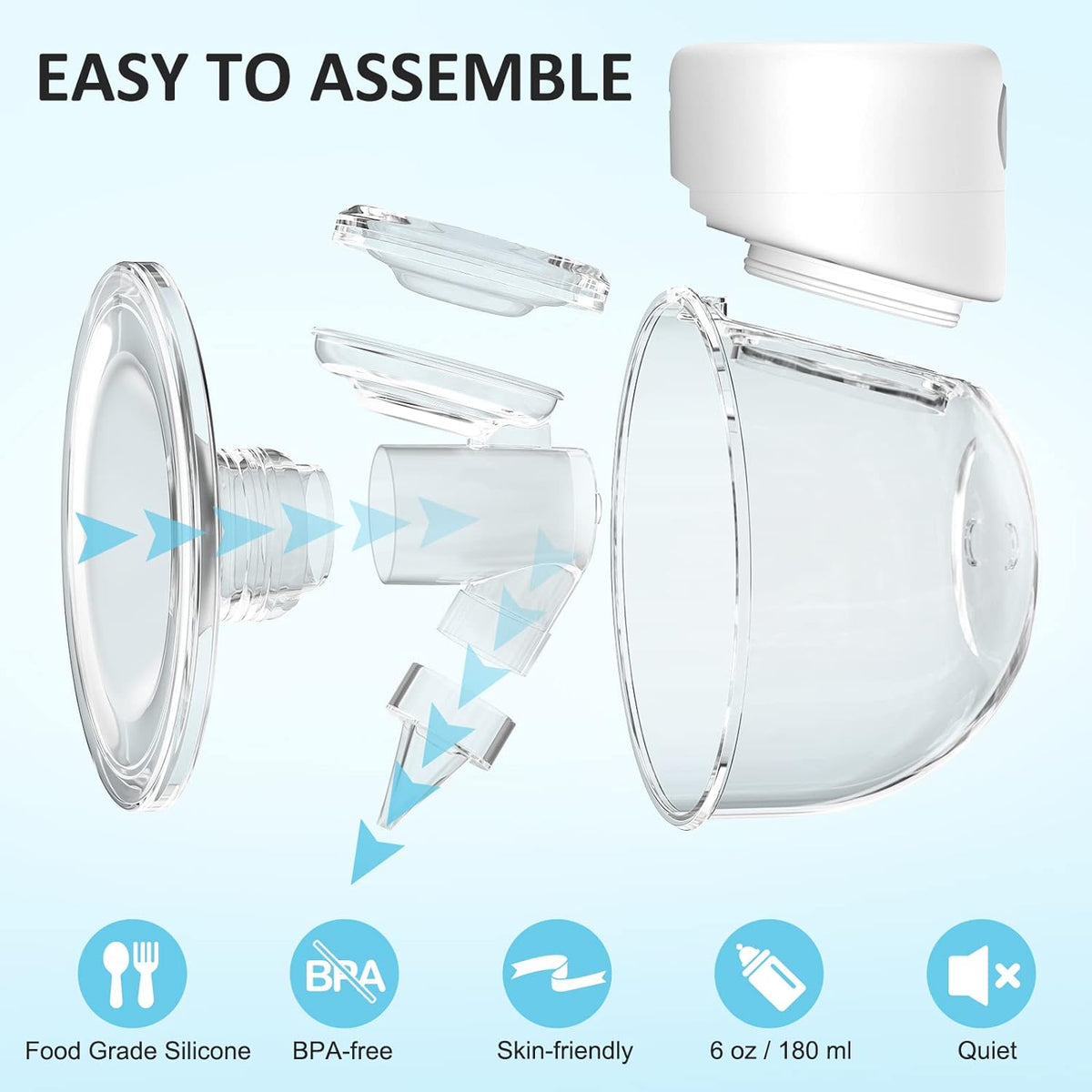 EASY TO ASSEMBLE

BPA

Food Grade Silicone

BPA-free

Skin-friendly

6 oz / 180 ml

Quiet